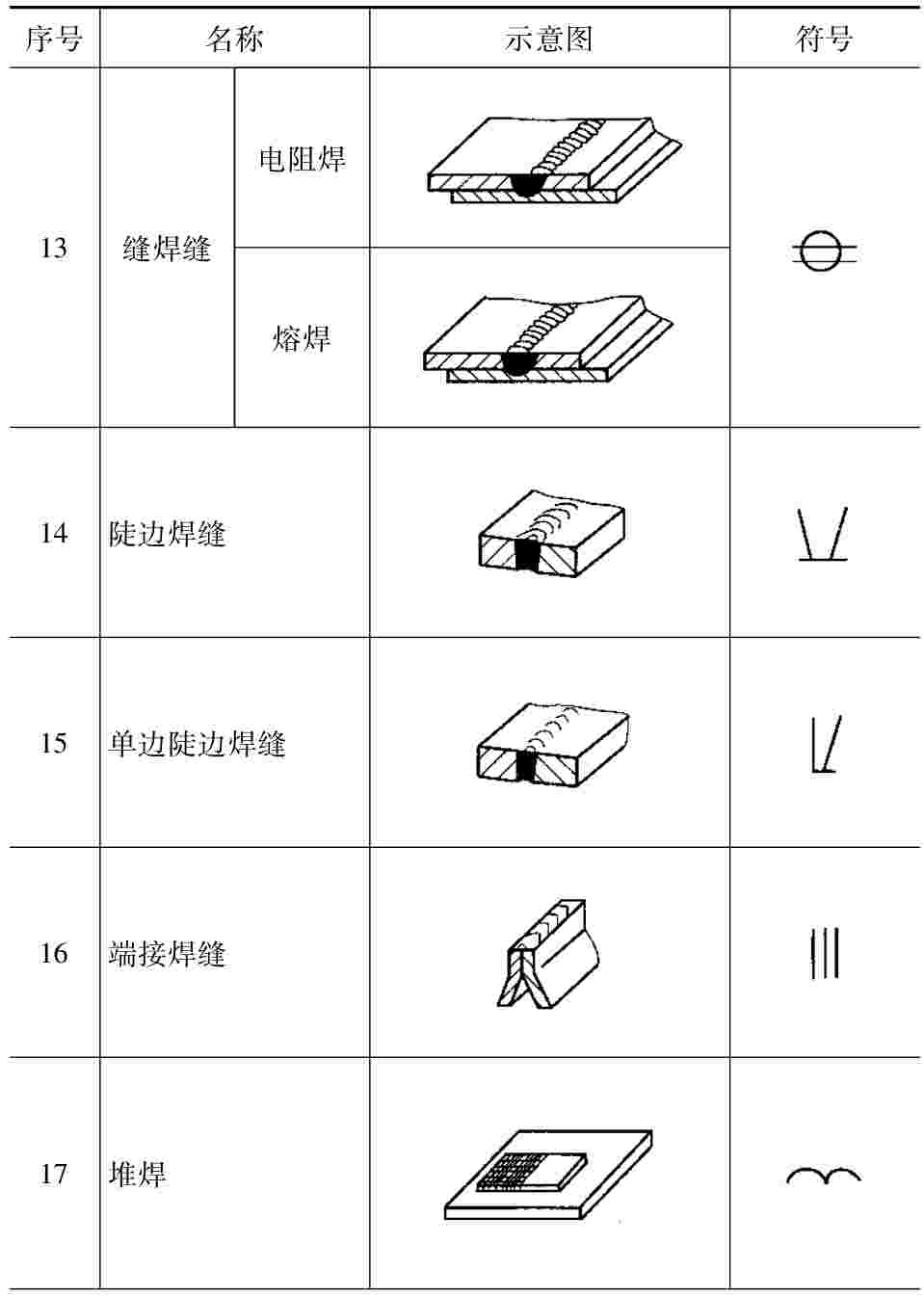 | 序号 | 名称 | | 示意图 | 符号 |
|---|---|---|---|---|
| 13 | 缝焊缝 | 电阻焊 | | |
| | | 熔焊 | | |
| 14 | 陡边焊缝 | | | |
| 15 | 单边陡边焊缝 | | | |
| 16 | 端接焊缝 | | | |
| 17 | 堆焊 | | | |