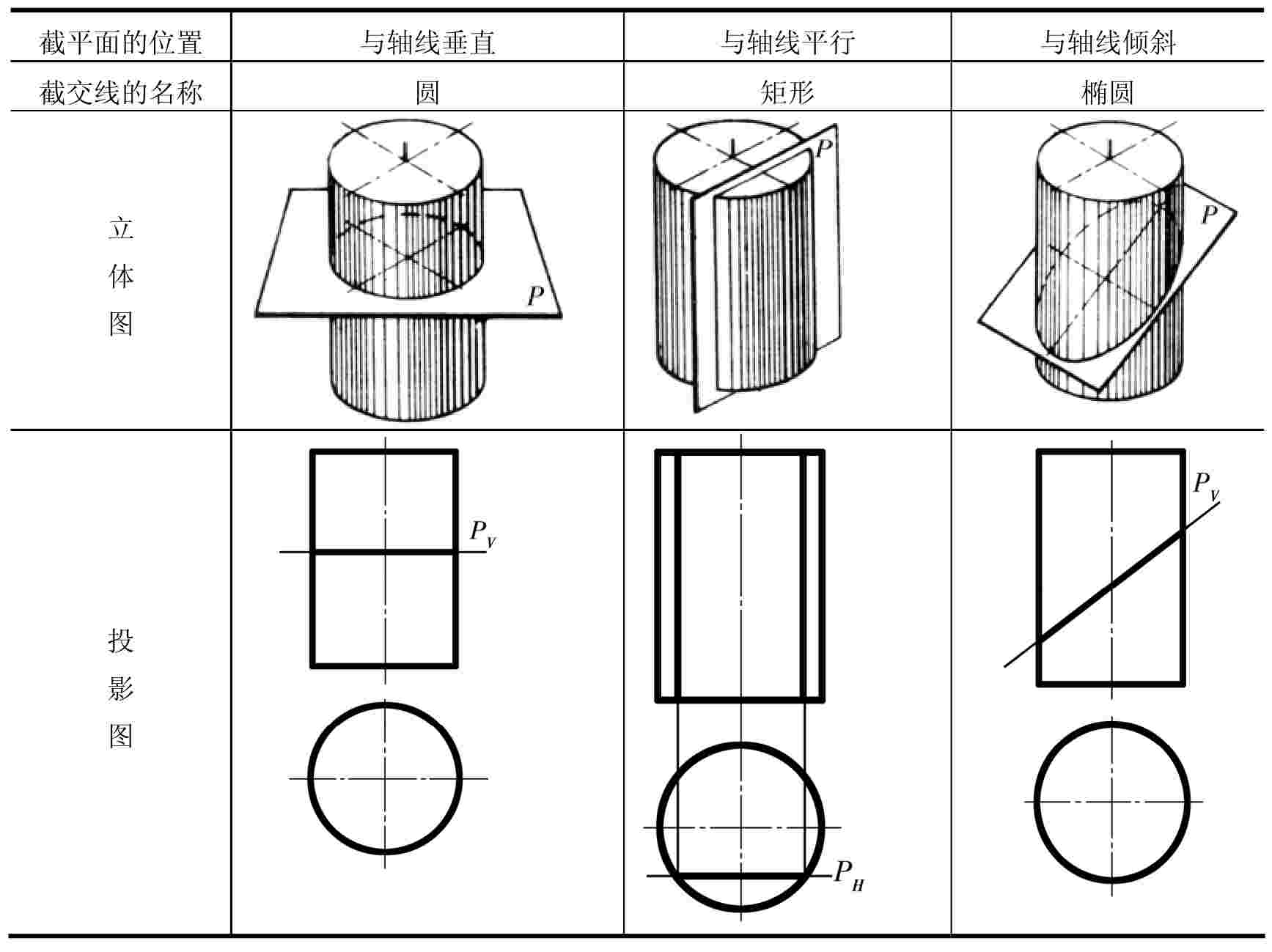 | 截平面的位置 | 与轴线垂直 | 与轴线平行 | 与轴线倾斜 |
|---|---|---|---|
| 截交线的名称 | 圆 | 矩形 | 椭圆 |
| 立体图 | $P$ | $P$ | $P$ |
| 投影图 | $P_V$ | $P_H$ | $P_V$ |