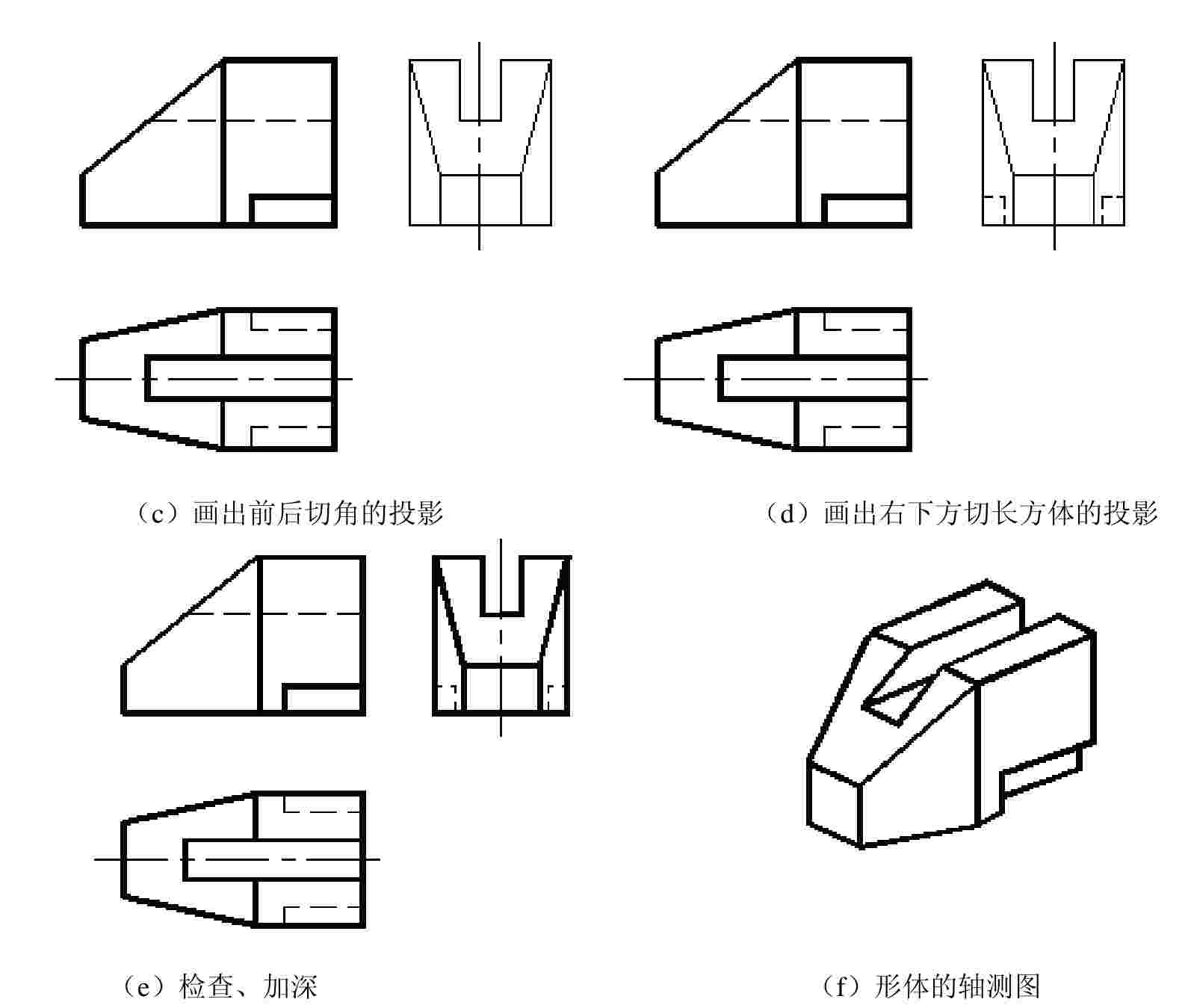 （c）画出前后切角的投影

（d）画出右下方切长方体的投影

（e）检查、加深

（f）形体的轴测图